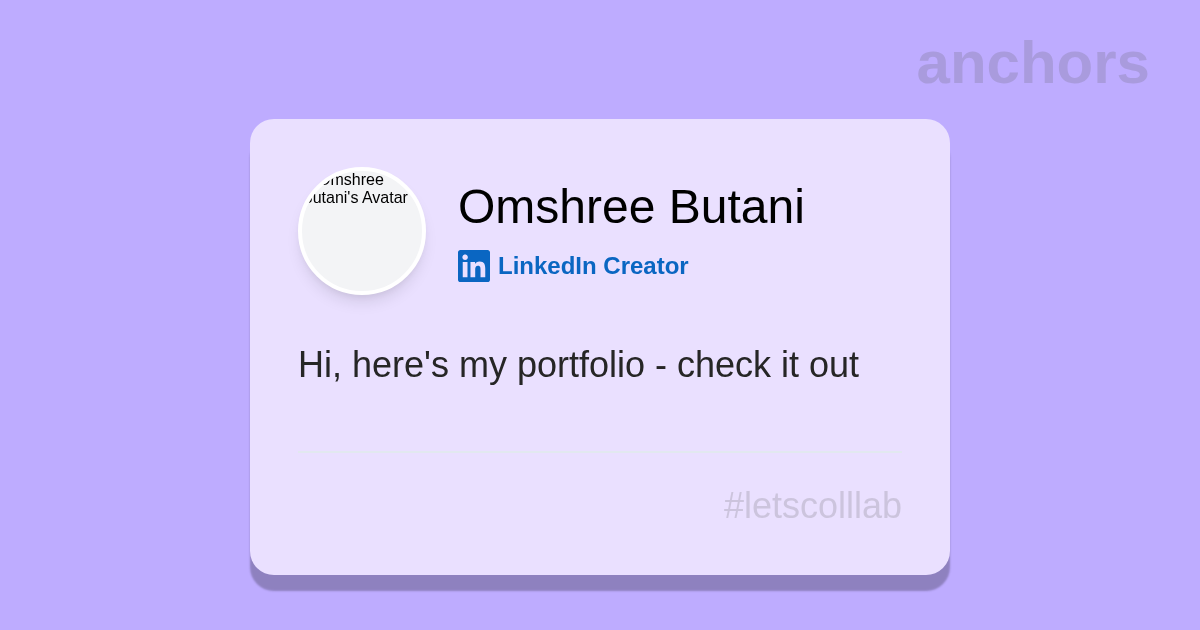 anchors

Omshree Butani's Avatar

Omshree Butani

LinkedIn Creator

Hi, here's my portfolio - check it out

#letscolllab